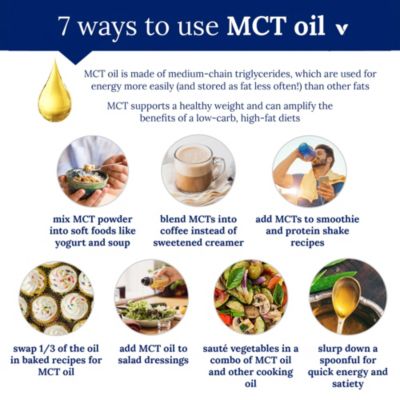 7 ways to use MCT oil v

MCT oil is made of medium-chain triglycerides, which are used for energy more easily (and stored as fat less often!) than other fats

MCT supports a healthy weight and can amplify the benefits of a low-carb, high-fat diets

mix MCT powder into soft foods like yogurt and soup

blend MCTs into coffee instead of sweetened creamer

add MCTs to smoothie and protein shake recipes

swap 1/3 of the oil in baked recipes for MCT oil

add MCT oil to salad dressings

sauté vegetables in a combo of MCT oil and other cooking oil

slurp down a spoonful for quick energy and satiety